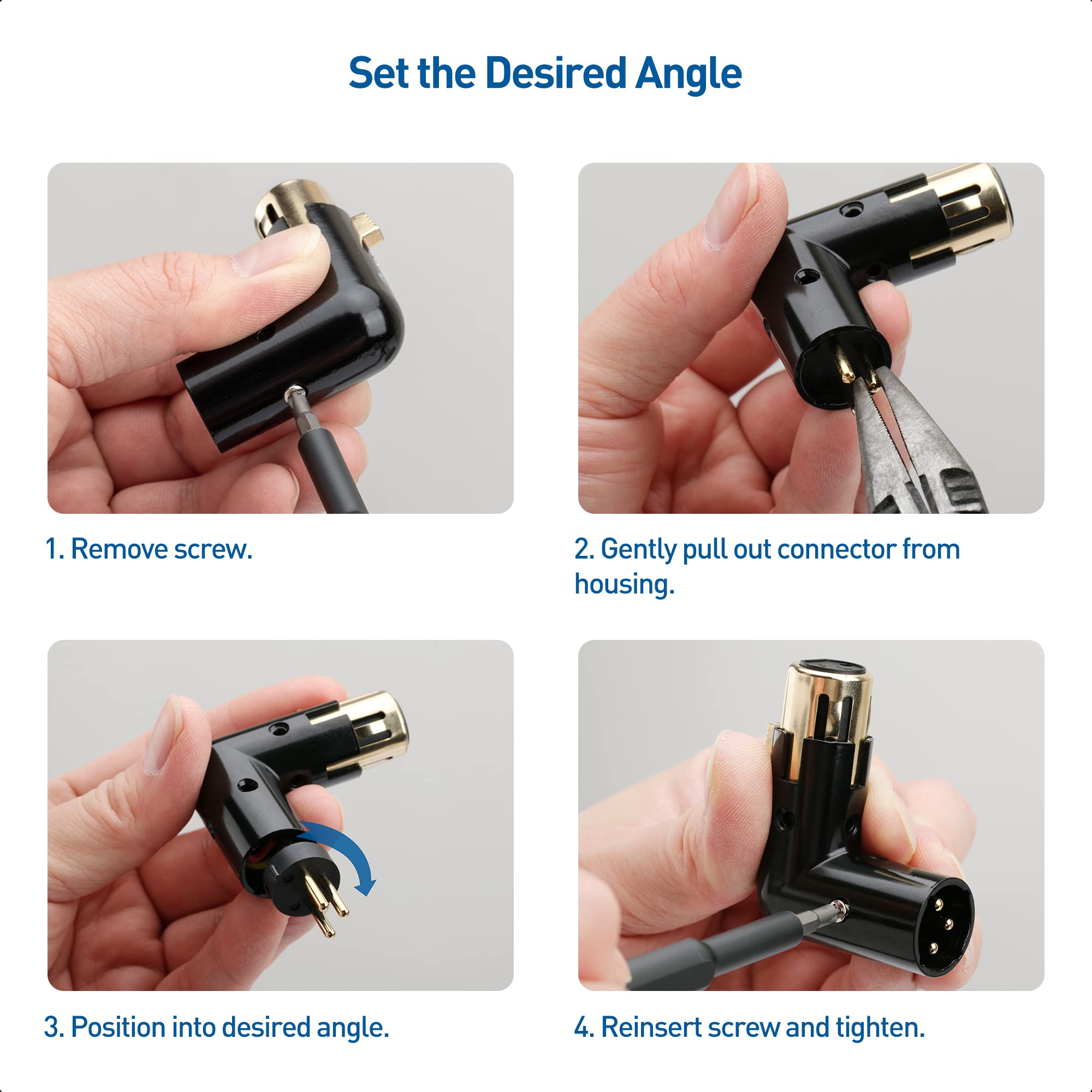 Set the Desired Angle

1. Remove screw.

2. Gently pull out connector from housing.

3. Position into desired angle.

4. Reinsert screw and tighten.